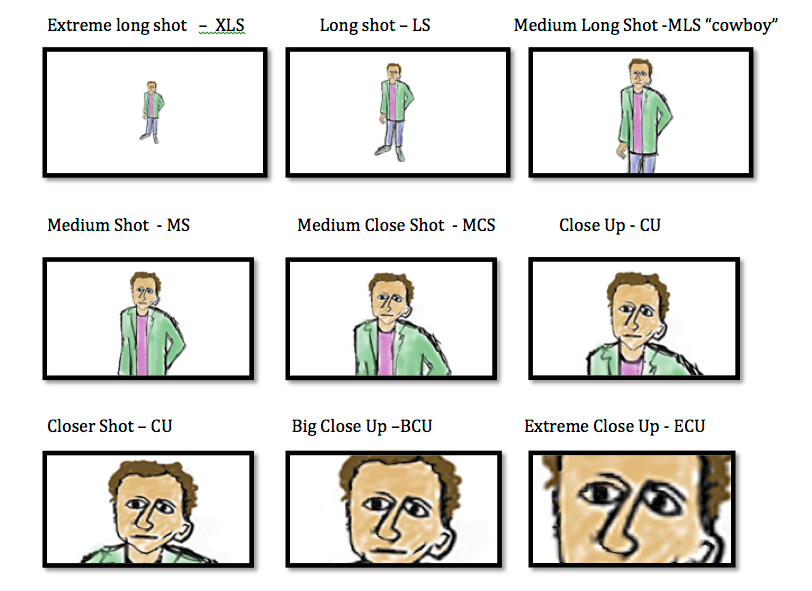 Extreme long shot – XLS

Long shot – LS

Medium Long Shot -MLS "cowboy"

Medium Shot - MS

Medium Close Shot - MCS

Close Up - CU

Closer Shot – CU

Big Close Up –BCU

Extreme Close Up - ECU